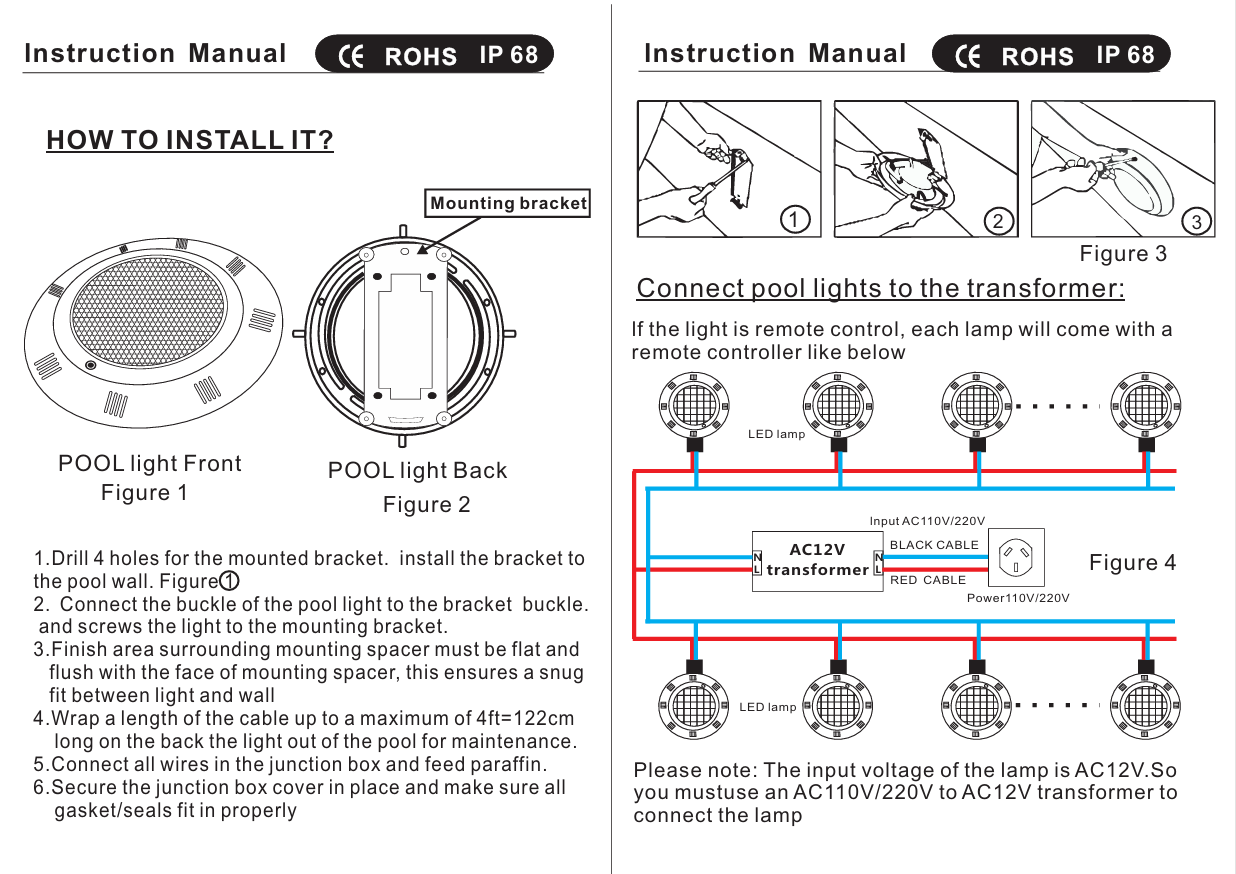 Instruction Manual CE ROHS IP 68

HOW TO INSTALL IT?

Mounting bracket

POOL light Front
Figure 1

POOL light Back
Figure 2

1.Drill 4 holes for the mounted bracket. install the bracket to the pool wall. Figure①
2. Connect the buckle of the pool light to the bracket buckle. and screws the light to the mounting bracket.
3.Finish area surrounding mounting spacer must be flat and flush with the face of mounting spacer, this ensures a snug fit between light and wall
4.Wrap a length of the cable up to a maximum of 4ft=122cm long on the back the light out of the pool for maintenance.
5.Connect all wires in the junction box and feed paraffin.
6.Secure the junction box cover in place and make sure all gasket/seals fit in properly

Instruction Manual CE ROHS IP 68

1 2 3

Figure 3

Connect pool lights to the transformer:

If the light is remote control, each lamp will come with a remote controller like below

LED lamp

Input AC110V/220V

N
L
AC12V
transformer
N
L

BLACK CABLE

RED CABLE

Power110V/220V

Figure 4

LED lamp

Please note: The input voltage of the lamp is AC12V.So you mustuse an AC110V/220V to AC12V transformer to connect the lamp