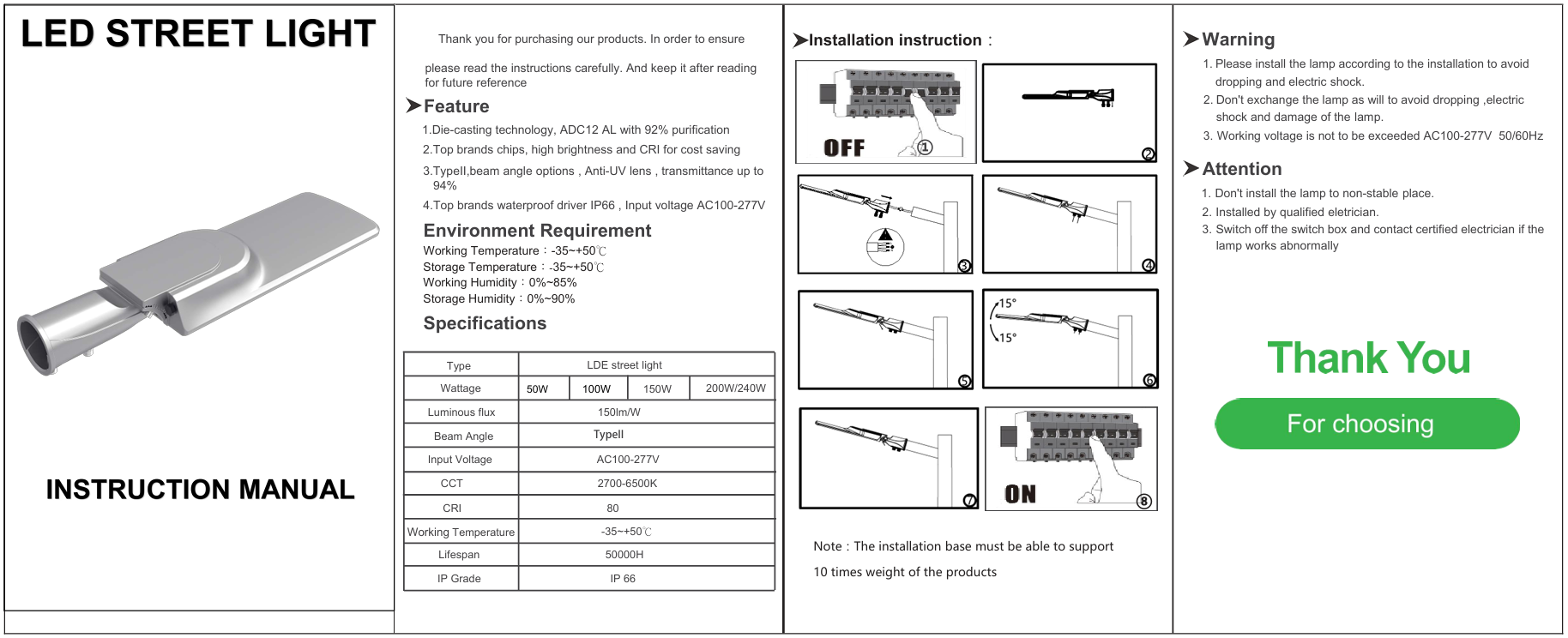 LED STREET LIGHT

INSTRUCTION MANUAL

Thank you for purchasing our products. In order to ensure

please read the instructions carefully. And keep it after reading for future reference

➤Feature

1.Die-casting technology, ADC12 AL with 92% purification

2.Top brands chips, high brightness and CRI for cost saving

3.TypeII,beam angle options , Anti-UV lens , transmittance up to 94%

4.Top brands waterproof driver IP66 , Input voltage AC100-277V

Environment Requirement

Working Temperature：-35~+50℃
Storage Temperature：-35~+50℃
Working Humidity：0%~85%
Storage Humidity：0%~90%

Specifications

| Type | LDE street light | | | |
|---|---|---|---|---|
| Wattage | 50W | 100W | 150W | 200W/240W |
| Luminous flux | 150lm/W | | | |
| Beam Angle | TypeII | | | |
| Input Voltage | AC100-277V | | | |
| CCT | 2700-6500K | | | |
| CRI | 80 | | | |
| Working Temperature | -35~+50℃ | | | |
| Lifespan | 50000H | | | |
| IP Grade | IP 66 | | | |

➤Installation instruction：

OFF ①

②

③

④

⑤

15°
15°
⑥

⑦

ON ⑧

Note：The installation base must be able to support 10 times weight of the products

➤Warning

1. Please install the lamp according to the installation to avoid dropping and electric shock.
2. Don't exchange the lamp as will to avoid dropping ,electric shock and damage of the lamp.
3. Working voltage is not to be exceeded AC100-277V 50/60Hz

➤Attention

1. Don't install the lamp to non-stable place.
2. Installed by qualified eletrician.
3. Switch off the switch box and contact certified electrician if the lamp works abnormally

Thank You

For choosing