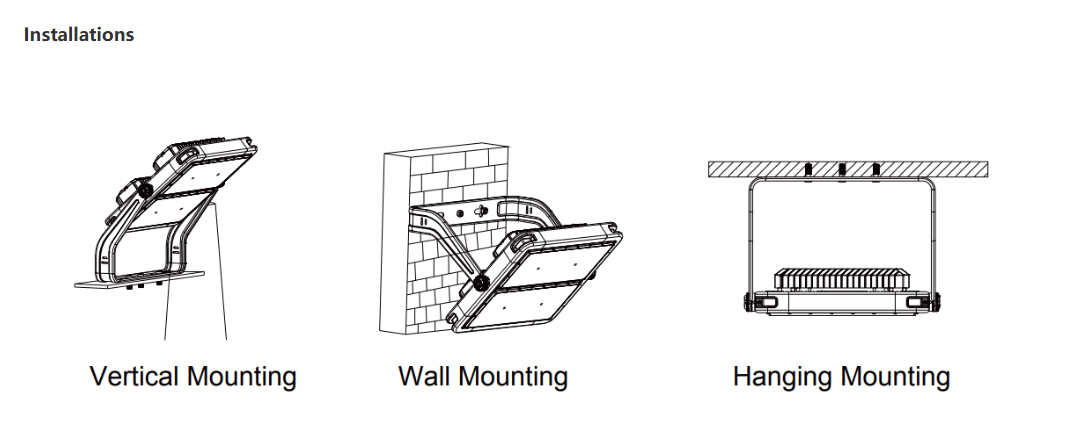 Installations

Vertical Mounting

Wall Mounting

Hanging Mounting